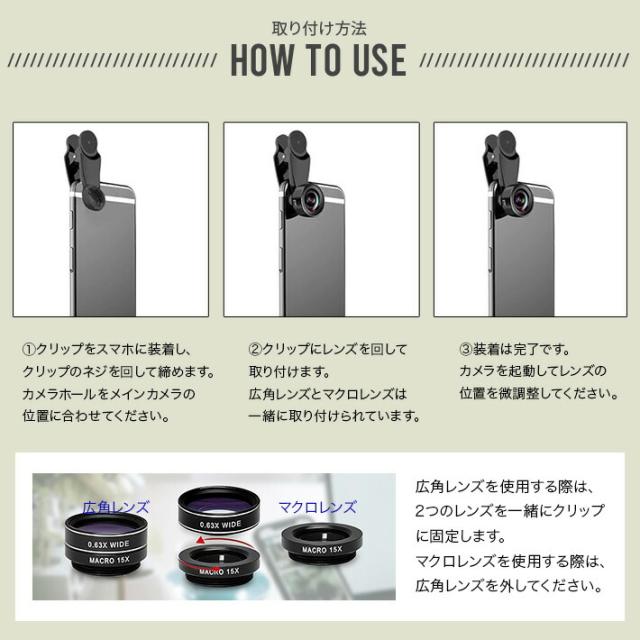 取り付け方法

HOW TO USE

①クリップをスマホに装着し、クリップのネジを回して締めます。カメラホールをメインカメラの位置に合わせてください。

②クリップにレンズを回して取り付けます。広角レンズとマクロレンズは一緒に取り付けられています。

③装着は完了です。カメラを起動してレンズの位置を微調整してください。

広角レンズ

0.63X WIDE

MACRO 15X

0.63X WIDE

MACRO 15X

マクロレンズ

MACRO 15X

広角レンズを使用する際は、2つのレンズを一緒にクリップに固定します。
マクロレンズを使用する際は、広角レンズを外してください。