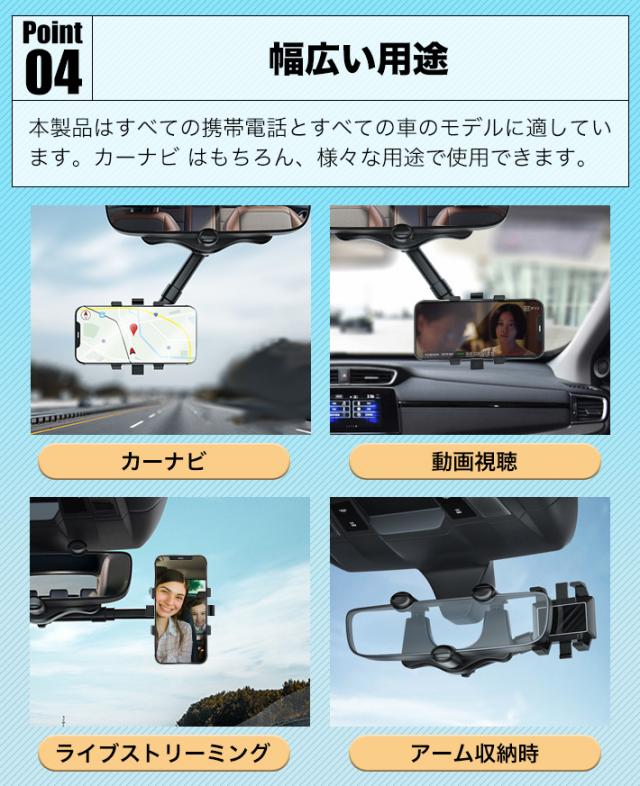 Point 04

幅広い用途

本製品はすべての携帯電話とすべての車のモデルに適しています。カーナビ はもちろん、様々な用途で使用できます。

カーナビ

動画視聴

ライブストリーミング

アーム収納時