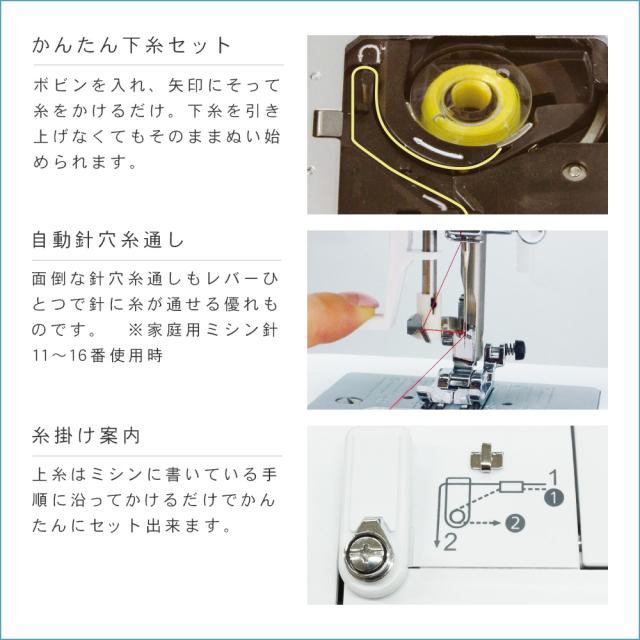 かんたん下糸セット

ボビンを入れ、矢印にそって糸をかけるだけ。下糸を引き上げなくてもそのままぬい始められます。

自動針穴糸通し

面倒な針穴糸通しもレバーひとつで針に糸が通せる優れものです。　※家庭用ミシン針11～16番使用時

糸掛け案内

上糸はミシンに書いている手順に沿ってかけるだけでかんたんにセット出来ます。

1
❶
❷
2