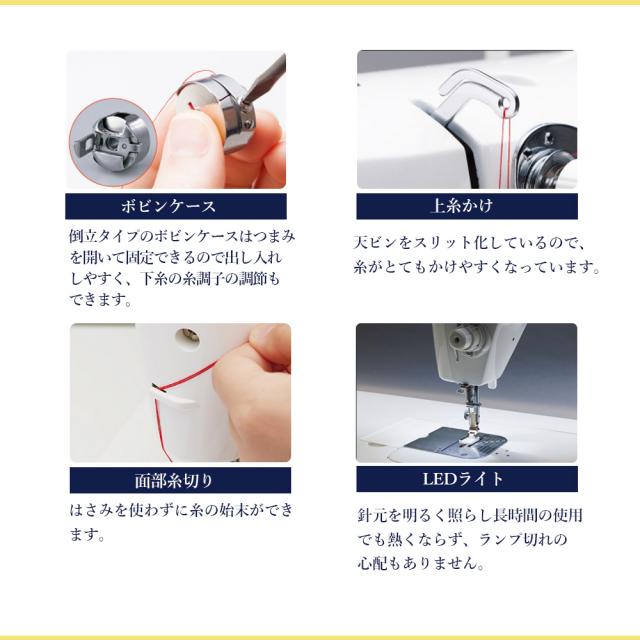 ボビンケース

倒立タイプのボビンケースはつまみを開いて固定できるので出し入れしやすく、下糸の糸調子の調節もできます。

上糸かけ

天ビンをスリット化しているので、糸がとてもかけやすくなっています。

面部糸切り

はさみを使わずに糸の始末ができます。

LEDライト

針元を明るく照らし長時間の使用でも熱くならず、ランプ切れの心配もありません。