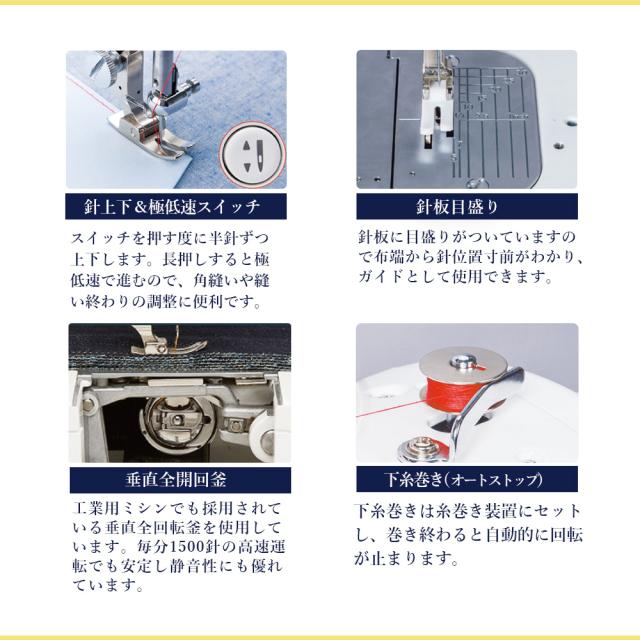 針上下＆極低速スイッチ

スイッチを押す度に半針ずつ上下します。長押しすると極低速で進むので、角縫いや縫い終わりの調整に便利です。

針板目盛り

針板に目盛りがついていますので布端から針位置寸前がわかり、ガイドとして使用できます。

垂直全開回釜

工業用ミシンでも採用されている垂直全回転釜を使用しています。毎分1500針の高速運転でも安定し静音性にも優れています。

下糸巻き(オートストップ)

下糸巻きは糸巻き装置にセットし、巻き終わると自動的に回転が止まります。