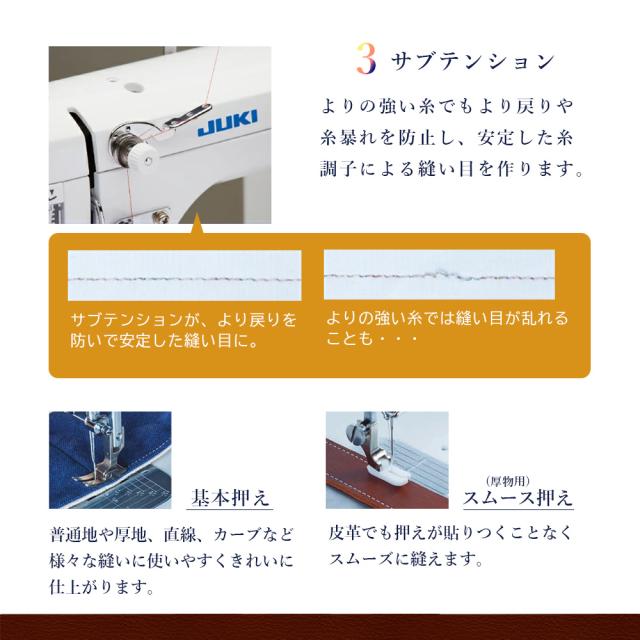 JUKI

3 サブテンション

よりの強い糸でもより戻りや糸暴れを防止し、安定した糸調子による縫い目を作ります。

サブテンションが、より戻りを防いで安定した縫い目に。

よりの強い糸では縫い目が乱れることも・・・

基本押え

普通地や厚地、直線、カーブなど様々な縫いに使いやすくきれいに仕上がります。

(厚物用)
スムース押え

皮革でも押えが貼りつくことなくスムーズに縫えます。