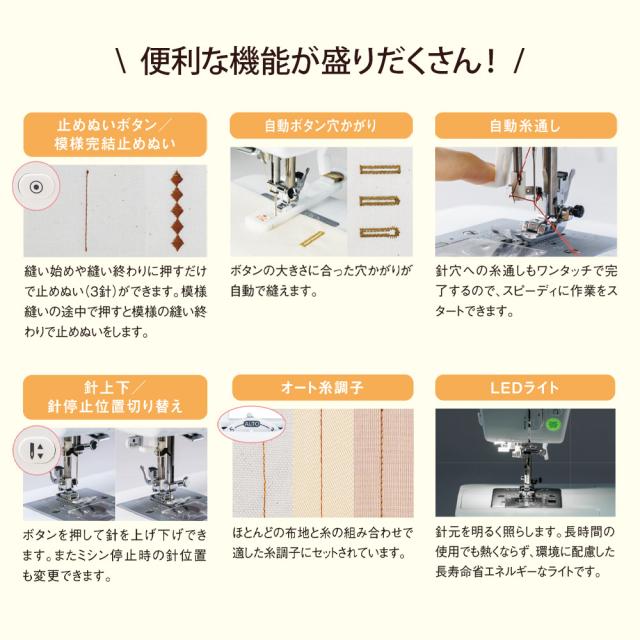 \ 便利な機能が盛りだくさん！ /

止めぬいボタン／模様完結止めぬい

縫い始めや縫い終わりに押すだけで止めぬい（3針）ができます。模様縫いの途中で押すと模様の縫い終わりで止めぬいをします。

自動ボタン穴かがり

ボタンの大きさに合った穴かがりが自動で縫えます。

自動糸通し

針穴への糸通しもワンタッチで完了するので、スピーディに作業をスタートできます。

針上下／針停止位置切り替え

ボタンを押して針を上げ下げできます。またミシン停止時の針位置も変更できます。

オート糸調子

AUTO

ほとんどの布地と糸の組み合わせで適した糸調子にセットされています。

LEDライト

針元を明るく照らします。長時間の使用でも熱くならず、環境に配慮した長寿命省エネルギーなライトです。