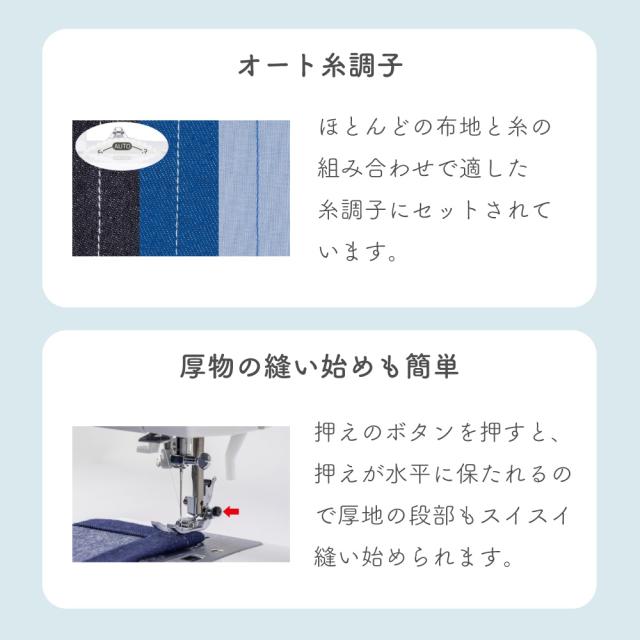 オート糸調子

AUTO

ほとんどの布地と糸の組み合わせで適した糸調子にセットされています。

厚物の縫い始めも簡単

押えのボタンを押すと、押えが水平に保たれるので厚地の段部もスイスイ縫い始められます。