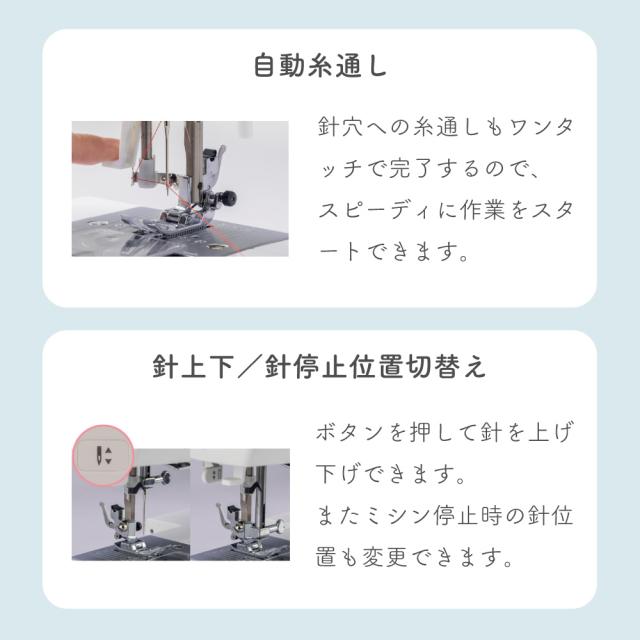 自動糸通し

針穴への糸通しもワンタッチで完了するので、スピーディに作業をスタートできます。

針上下／針停止位置切替え

ボタンを押して針を上げ下げできます。
またミシン停止時の針位置も変更できます。