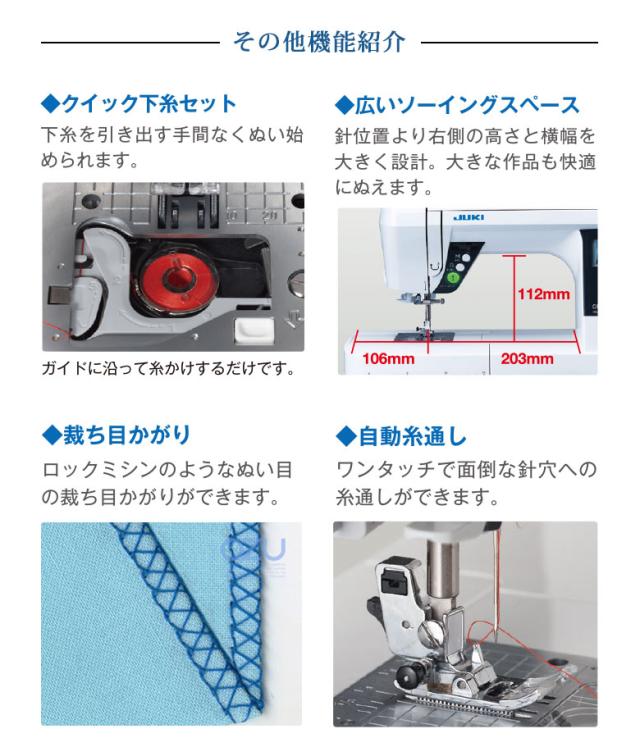 その他機能紹介

◆クイック下糸セット
下糸を引き出す手間なくぬい始められます。

10 20

ガイドに沿って糸かけするだけです。

◆広いソーイングスペース
針位置より右側の高さと横幅を大きく設計。大きな作品も快適にぬえます。

JUKI

112mm

106mm

203mm

◆裁ち目かがり
ロックミシンのようなぬい目の裁ち目かがりができます。

◆自動糸通し
ワンタッチで面倒な針穴への糸通しができます。