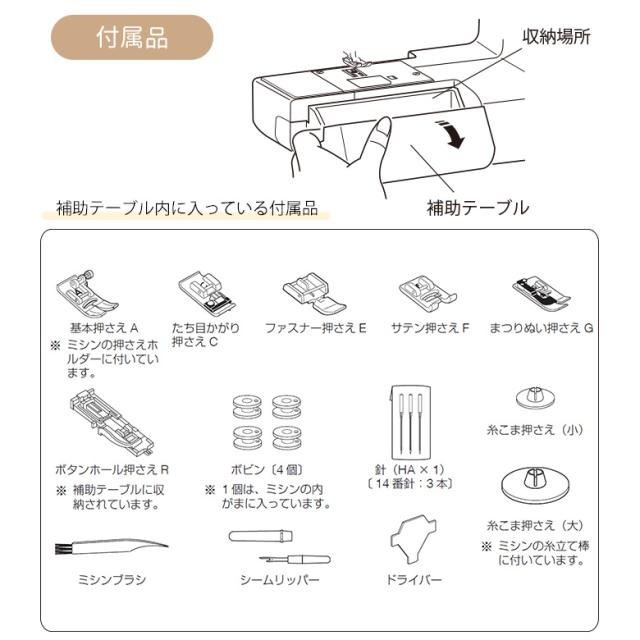 付属品

収納場所

補助テーブル

補助テーブル内に入っている付属品

基本押さえ A
※ ミシンの押さえホルダーに付いています。

たち目かがり押さえ C

ファスナー押さえ E

サテン押さえ F

まつりぬい押さえ G

ボタンホール押さえ R
※ 補助テーブルに収納されています。

ボビン〔4 個〕
※ 1 個は、ミシンの内がまに入っています。

針（HA × 1）
〔14 番針：3 本〕

糸こま押さえ（小）

糸こま押さえ（大）
※ ミシンの糸立て棒に付いています。

ミシンブラシ

シームリッパー

ドライバー