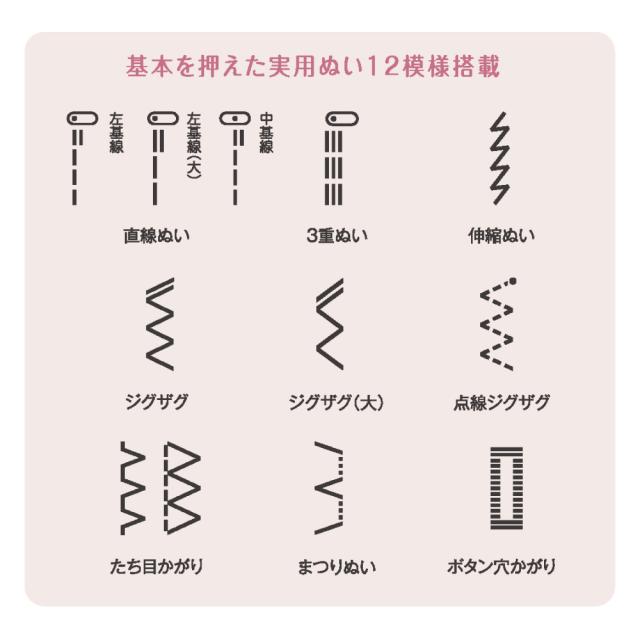 基本を押えた実用ぬい12模様搭載

左基線

左基線（大）

中基線

直線ぬい

3重ぬい

伸縮ぬい

ジグザグ

ジグザグ（大）

点線ジグザグ

たち目かがり

まつりぬい

ボタン穴かがり