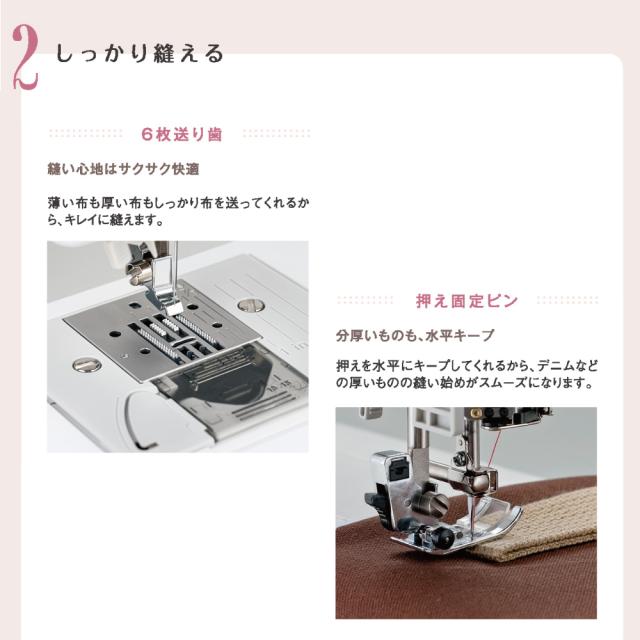 2 しっかり縫える

6枚送り歯

縫い心地はサクサク快適

薄い布も厚い布もしっかり布を送ってくれるから、キレイに縫えます。

押え固定ピン

分厚いものも、水平キープ

押えを水平にキープしてくれるから、デニムなどの厚いものの縫い始めがスムーズになります。