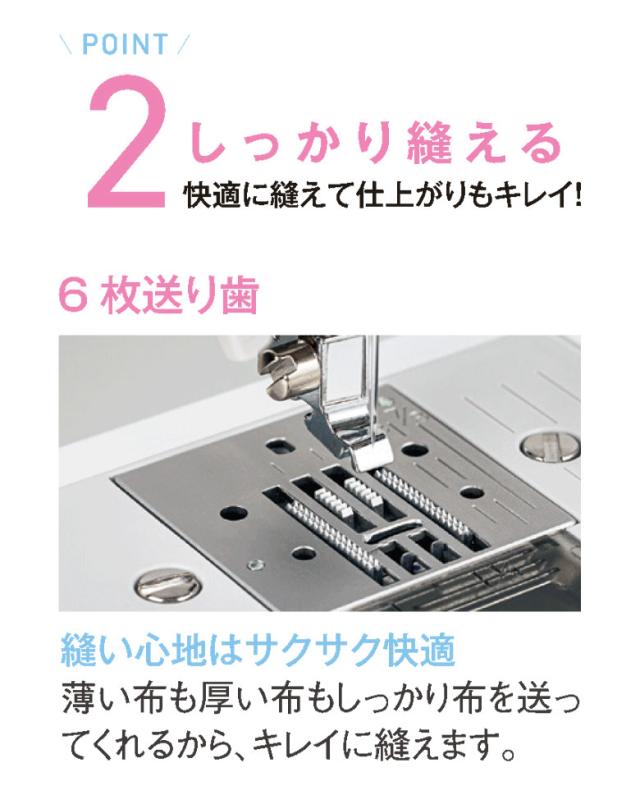 \ POINT /

2 しっかり縫える

快適に縫えて仕上がりもキレイ!

6 枚送り歯

縫い心地はサクサク快適

薄い布も厚い布もしっかり布を送ってくれるから、キレイに縫えます。