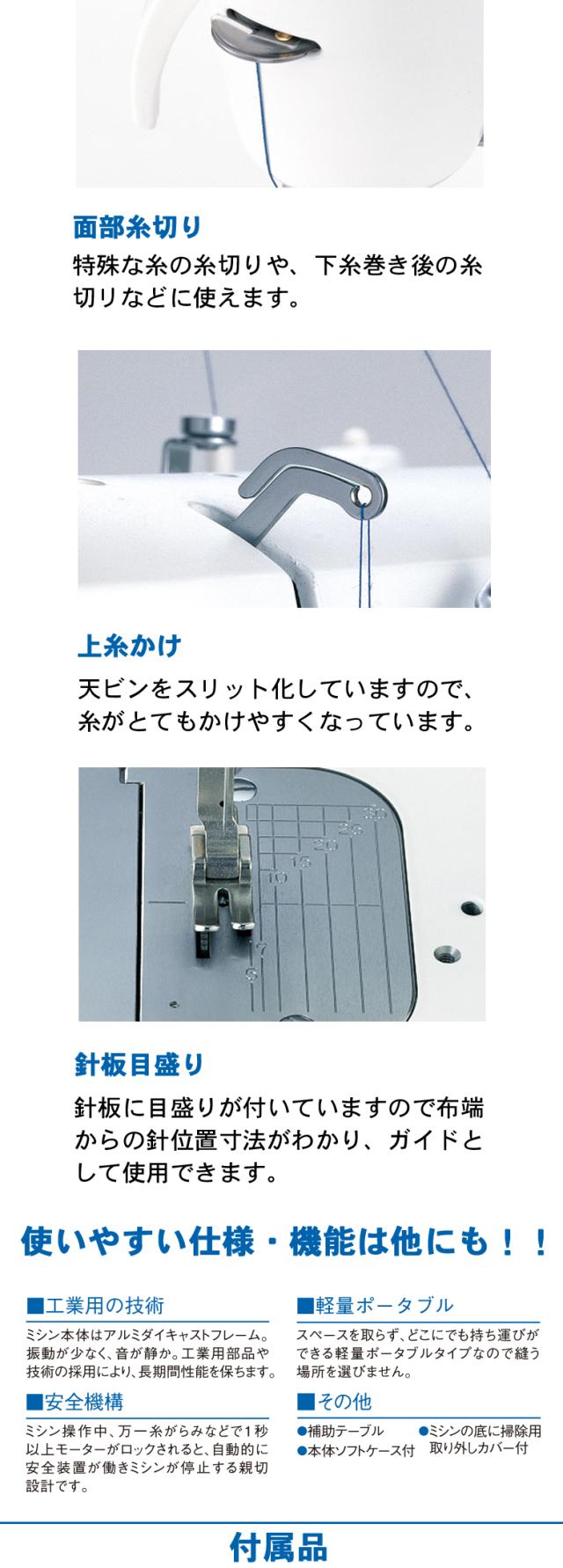 面部糸切り

特殊な糸の糸切りや、下糸巻き後の糸切りなどに使えます。

上糸かけ

天ビンをスリット化していますので、糸がとてもかけやすくなっています。

30
25
20
15
10
7
5

針板目盛り

針板に目盛りが付いていますので布端からの針位置寸法がわかり、ガイドとして使用できます。

使いやすい仕様・機能は他にも！！

■工業用の技術

ミシン本体はアルミダイキャストフレーム。振動が少なく、音が静か。工業用部品や技術の採用により、長期間性能を保ちます。

■安全機構

ミシン操作中、万一糸がらみなどで1秒以上モーターがロックされると、自動的に安全装置が働きミシンが停止する親切設計です。

■軽量ポータブル

スペースを取らず、どこにでも持ち運びができる軽量ポータブルタイプなので縫う場所を選びません。

■その他

●補助テーブル
●本体ソフトケース付
●ミシンの底に掃除用取り外しカバー付

付属品