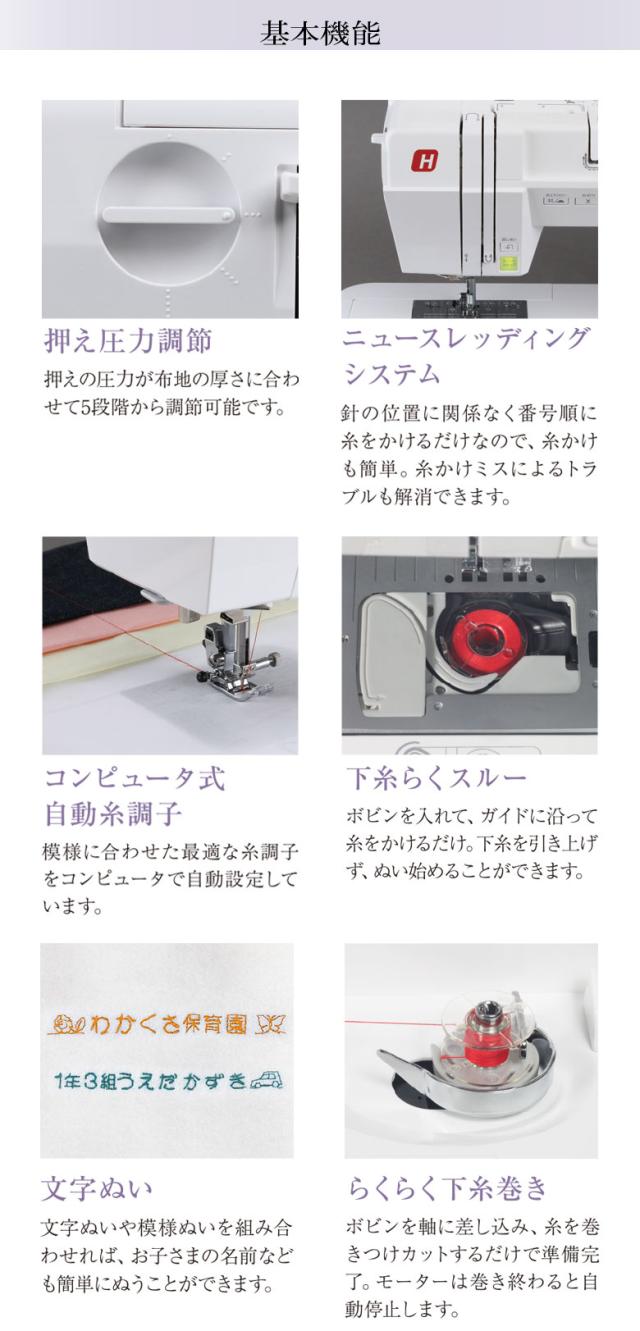 基本機能

押え圧力調節

押えの圧力が布地の厚さに合わせて5段階から調節可能です。

H

ニュースレッディングシステム

針の位置に関係なく番号順に糸をかけるだけなので、糸かけも簡単。糸かけミスによるトラブルも解消できます。

コンピュータ式自動糸調子

模様に合わせた最適な糸調子をコンピュータで自動設定しています。

下糸らくスルー

ボビンを入れて、ガイドに沿って糸をかけるだけ。下糸を引き上げず、ぬい始めることができます。

わかくさ保育園

1年3組うえだかずき

文字ぬい

文字ぬいや模様ぬいを組み合わせれば、お子さまの名前なども簡単にぬうことができます。

らくらく下糸巻き

ボビンを軸に差し込み、糸を巻きつけカットするだけで準備完了。モーターは巻き終わると自動停止します。