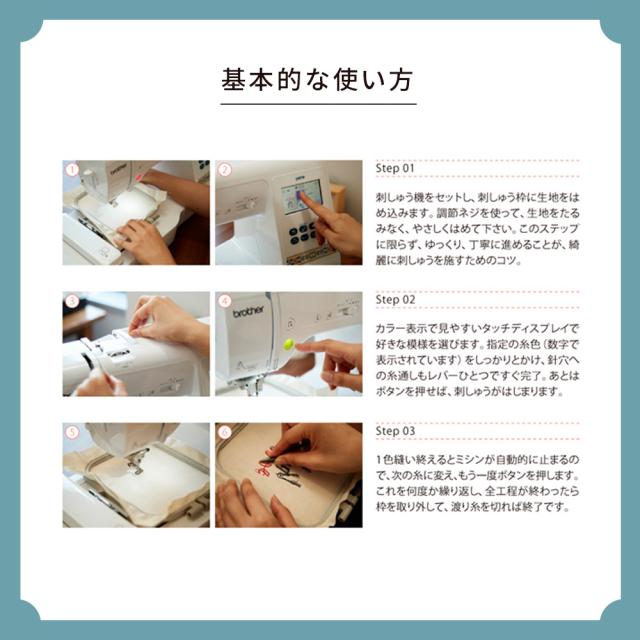 基本的な使い方

1

2

Step 01

刺しゅう機をセットし、刺しゅう枠に生地をはめ込みます。調節ネジを使って、生地をたるみなく、やさしくはめて下さい。このステップに限らず、ゆっくり、丁寧に進めることが、綺麗に刺しゅうを施すためのコツ。

3

4

brother

Step 02

カラー表示で見やすいタッチディスプレイで好きな模様を選びます。指定の糸色（数字で表示されています）をしっかりとかけ、針穴への糸通しもレバーひとつですぐ完了。あとはボタンを押せば、刺しゅうがはじまります。

5

6

Step 03

1色縫い終えるとミシンが自動的に止まるので、次の糸に変え、もう一度ボタンを押します。これを何度か繰り返し、全工程が終わったら枠を取り外して、渡り糸を切れば終了です。