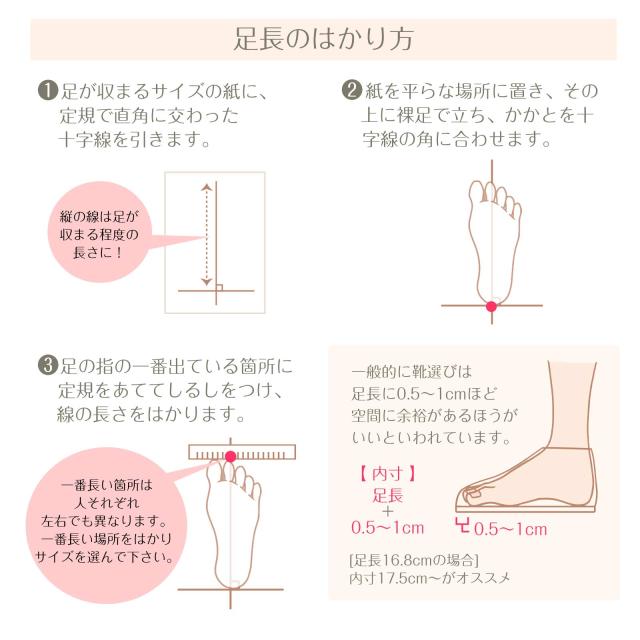 足長のはかり方

❶足が収まるサイズの紙に、定規で直角に交わった十字線を引きます。

縦の線は足が収まる程度の長さに！

❷紙を平らな場所に置き、その上に裸足で立ち、かかとを十字線の角に合わせます。

❸足の指の一番出ている箇所に定規をあててしるしをつけ、線の長さをはかります。

一番長い箇所は人それぞれ左右でも異なります。一番長い場所をはかりサイズを選んで下さい。

一般的に靴選びは足長に0.5〜1cmほど空間に余裕があるほうがいいといわれています。

【内寸】
足長
+
0.5〜1cm

0.5〜1cm

[足長16.8cmの場合]
内寸17.5cm〜がオススメ