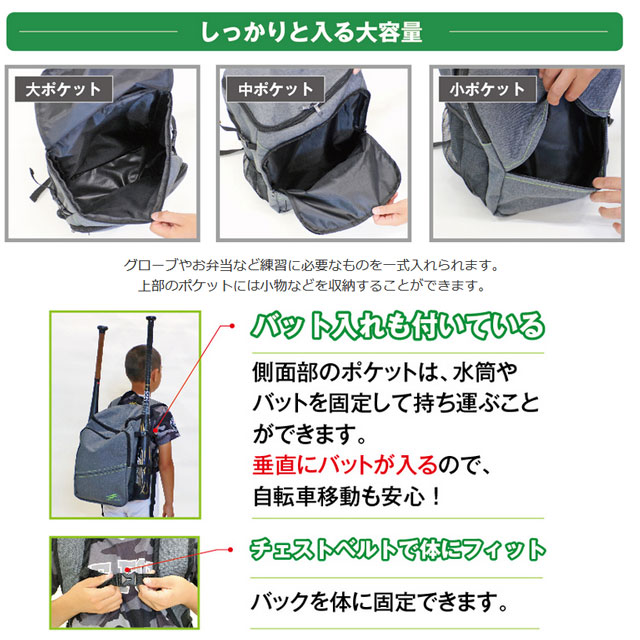 しっかりと入る大容量

大ポケット

中ポケット

小ポケット

グローブやお弁当など練習に必要なものを一式入れられます。
上部のポケットには小物などを収納することができます。

バット入れも付いている

側面部のポケットは、水筒やバットを固定して持ち運ぶことができます。
垂直にバットが入るので、自転車移動も安心！

チェストベルトで体にフィット

バックを体に固定できます。