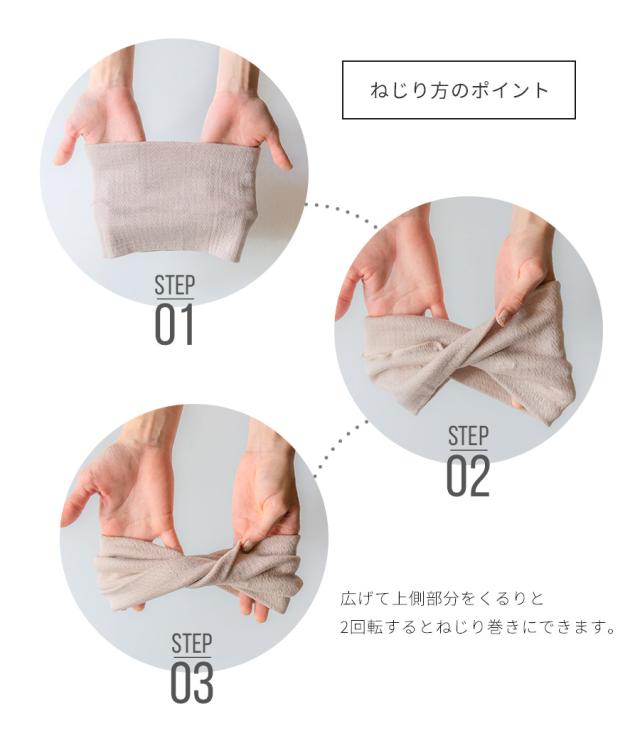 ねじり方のポイント

STEP
01

STEP
02

STEP
03

広げて上側部分をくるりと
2回転するとねじり巻きにできます。