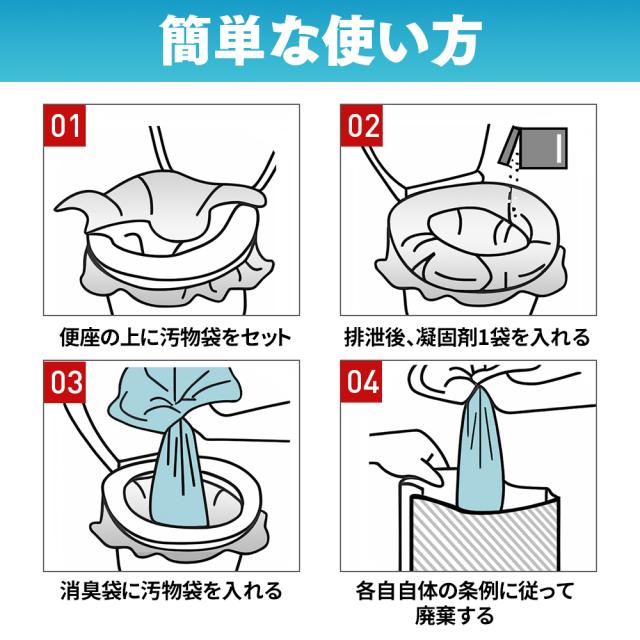 簡単な使い方

01

便座の上に汚物袋をセット

02

排泄後、凝固剤1袋を入れる

03

消臭袋に汚物袋を入れる

04

各自自体の条例に従って廃棄する