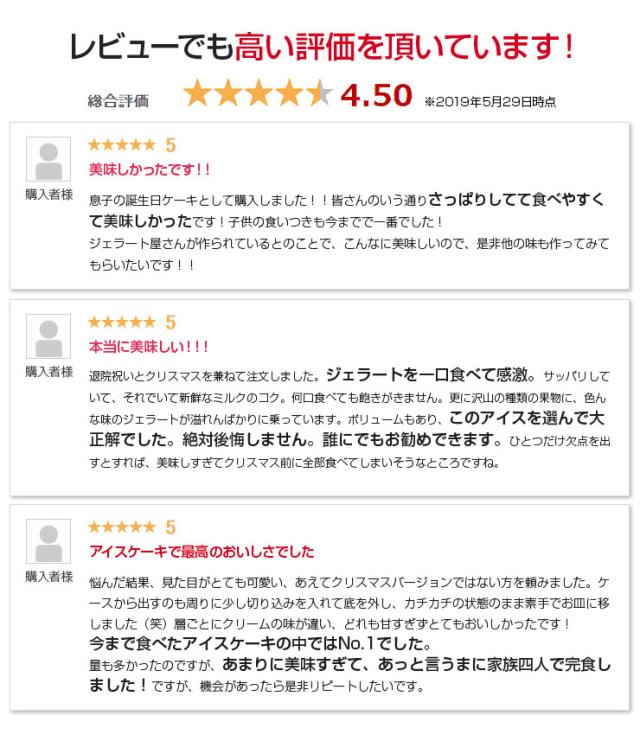 レビューでも高い評価を頂いています！

総合評価 ★★★★★ 4.50 ※2019年5月29日時点

購入者様

★★★★★ 5

美味しかったです！！

息子の誕生日ケーキとして購入しました！！皆さんのいう通りさっぱりしてて食べやすくて美味しかったです！子供の食いつきも今までで一番でした！
ジェラート屋さんが作られているとのことで、こんなに美味しいので、是非他の味も作ってみてもらいたいです！！

購入者様

★★★★★ 5

本当に美味しい！！！

退院祝いとクリスマスを兼ねて注文しました。ジェラートを一口食べて感激。サッパリしていて、それでいて新鮮なミルクのコク。何口食べても飽きがきません。更に沢山の種類の果物に、色んな味のジェラートが溢れんばかりに乗っています。ボリュームもあり、このアイスを選んで大正解でした。絶対後悔しません。誰にでもお勧めできます。ひとつだけ欠点を出すとすれば、美味しすぎてクリスマス前に全部食べてしまいそうなところですね。

購入者様

★★★★★ 5

アイスケーキで最高のおいしさでした

悩んだ結果、見た目がとても可愛い、あえてクリスマスバージョンではない方を頼みました。ケースから出すのも周りに少し切り込みを入れて底を外し、カチカチの状態のまま素手でお皿に移しました（笑）層ごとにクリームの味が違い、どれも甘すぎずとてもおいしかったです！
今まで食べたアイスケーキの中ではNo.1でした。
量も多かったのですが、あまりに美味すぎて、あっと言うまに家族四人で完食しました！ですが、機会があったら是非リピートしたいです。