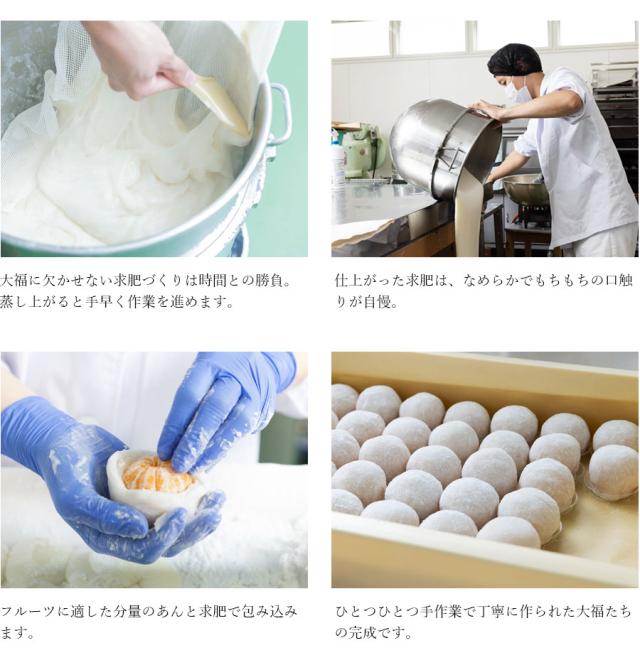 大福に欠かせない求肥づくりは時間との勝負。蒸し上がると手早く作業を進めます。

仕上がった求肥は、なめらかでもちもちの口触りが自慢。

フルーツに適した分量のあんと求肥で包み込みます。

ひとつひとつ手作業で丁寧に作られた大福たちの完成です。