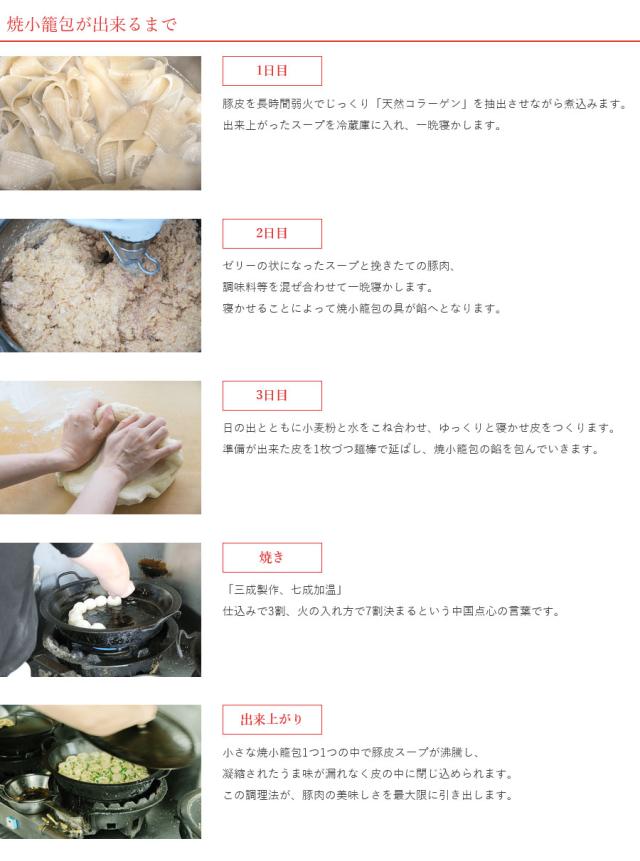 焼小籠包が出来るまで

1日目

豚皮を長時間弱火でじっくり「天然コラーゲン」を抽出させながら煮込みます。
出来上がったスープを冷蔵庫に入れ、一晩寝かします。

2日目

ゼリーの状になったスープと挽きたての豚肉、
調味料等を混ぜ合わせて一晩寝かします。
寝かせることによって焼小籠包の具が餡へとなります。

3日目

日の出とともに小麦粉と水をこね合わせ、ゆっくりと寝かせ皮をつくります。
準備が出来た皮を1枚づつ麺棒で延ばし、焼小籠包の餡を包んでいきます。

焼き

「三成製作、七成加温」
仕込みで3割、火の入れ方で7割決まるという中国点心の言葉です。

出来上がり

小さな焼小籠包1つ1つの中で豚皮スープが沸騰し、
凝縮されたうま味が漏れなく皮の中に閉じ込められます。
この調理法が、豚肉の美味しさを最大限に引き出します。