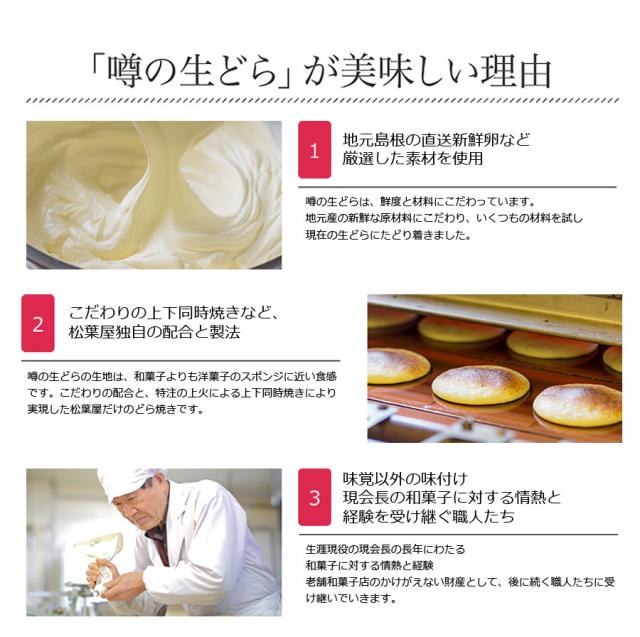 「噂の生どら」が美味しい理由

1
地元島根の直送新鮮卵など
厳選した素材を使用

噂の生どらは、鮮度と材料にこだわっています。
地元産の新鮮な原材料にこだわり、いくつもの材料を試し
現在の生どらにたどり着きました。

2
こだわりの上下同時焼きなど、
松葉屋独自の配合と製法

噂の生どらの生地は、和菓子よりも洋菓子のスポンジに近い食感です。こだわりの配合と、特注の上火による上下同時焼きにより実現した松葉屋だけのどら焼きです。

3
味覚以外の味付け
現会長の和菓子に対する情熱と
経験を受け継ぐ職人たち

生涯現役の現会長の長年にわたる
和菓子に対する情熱と経験
老舗和菓子店のかけがえない財産として、後に続く職人たちに受け継いでいきます。