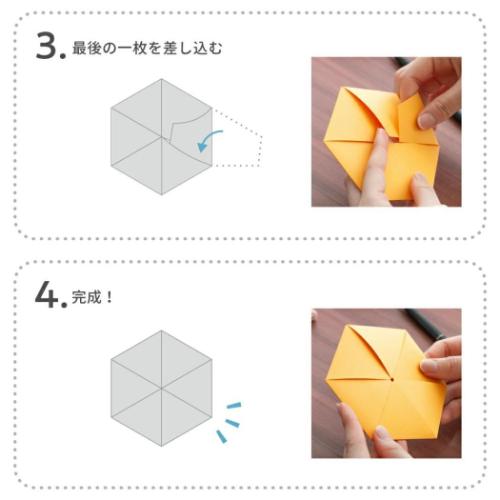 3. 最後の一枚を差し込む

4. 完成！