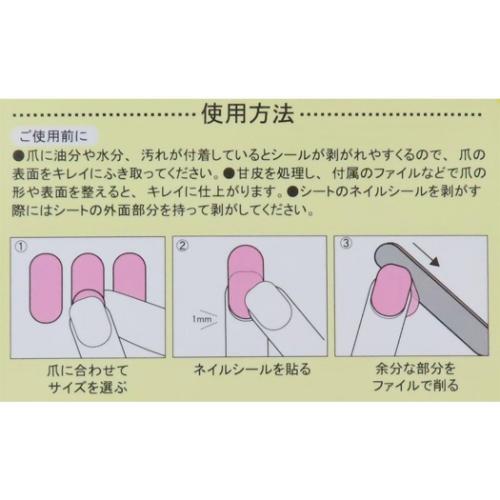 使用方法

ご使用前に

●爪に油分や水分、汚れが付着しているとシールが剥がれやすくるので、爪の表面をキレイにふき取ってください。●甘皮を処理し、付属のファイルなどで爪の形や表面を整えると、キレイに仕上がります。●シートのネイルシールを剥がす際にはシートの外面部分を持って剥がしてください。

①
爪に合わせて
サイズを選ぶ

②
1mm
ネイルシールを貼る

③
余分な部分を
ファイルで削る