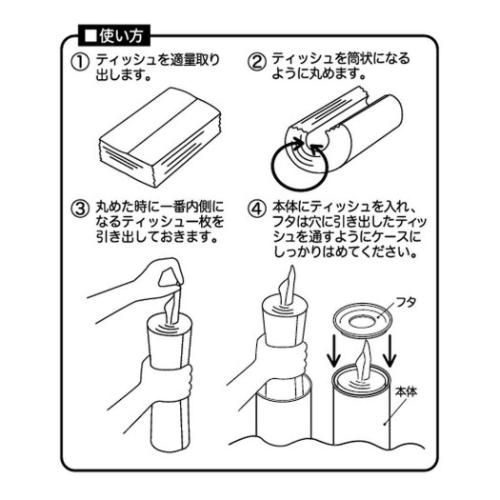 ■使い方

① ティッシュを適量取り出します。

② ティッシュを筒状になるように丸めます。

③ 丸めた時に一番内側になるティッシュ一枚を引き出しておきます。

④ 本体にティッシュを入れ、フタは穴に引き出したティッシュを通すようにケースにしっかりはめてください。

フタ

本体