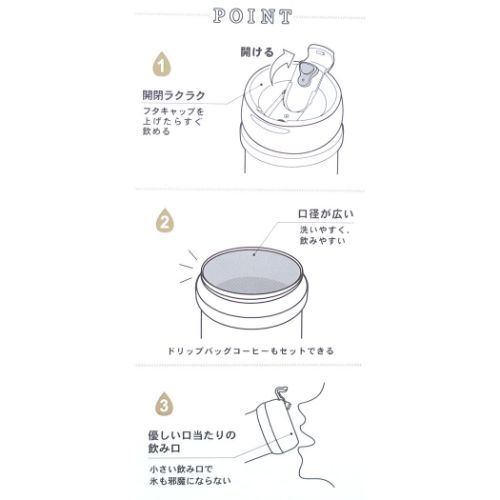 POINT

1

開ける

開閉ラクラク

フタキャップを上げたらすぐ飲める

2

口径が広い

洗いやすく、飲みやすい

ドリップバッグコーヒーもセットできる

3

優しい口当たりの飲み口

小さい飲み口で氷も邪魔にならない