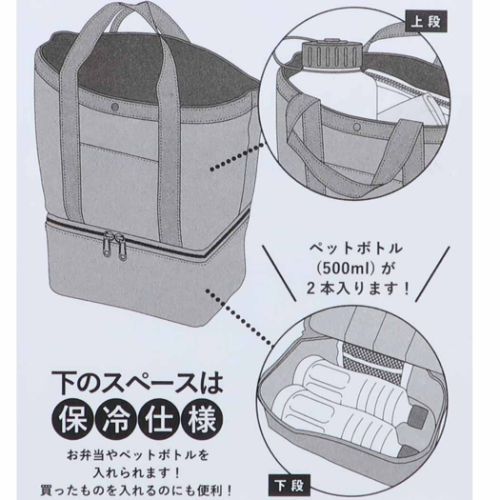 上段

ペットボトル
(500ml) が
2本入ります!

下のスペースは
保冷仕様

お弁当やペットボトルを
入れられます!
買ったものを入れるのにも便利!

下段