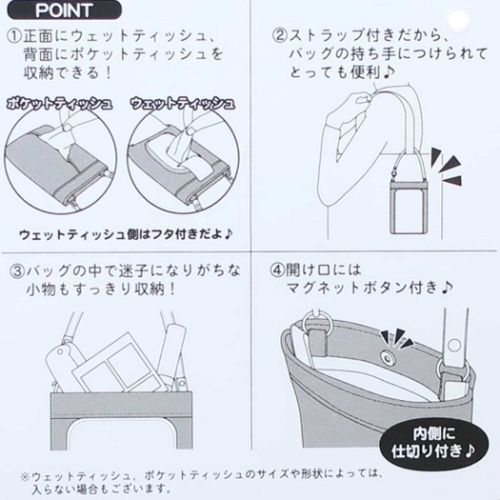 POINT

①正面にウェットティッシュ、背面にポケットティッシュを収納できる！

ポケットティッシュ

ウェットティッシュ

ウェットティッシュ側はフタ付きだよ♪

②ストラップ付きだから、バッグの持ち手につけられてとっても便利♪

③バッグの中で迷子になりがちな小物もすっきり収納！

④開け口にはマグネットボタン付き♪

内側に仕切り付き♪

※ウェットティッシュ、ポケットティッシュのサイズや形状によっては、入らない場合もございます。