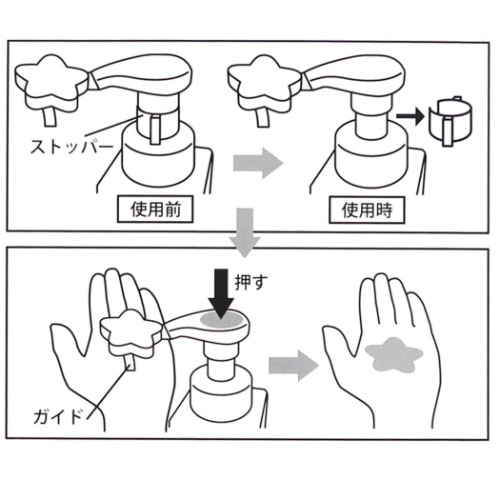 ストッパー

使用前

使用時

押す

ガイド