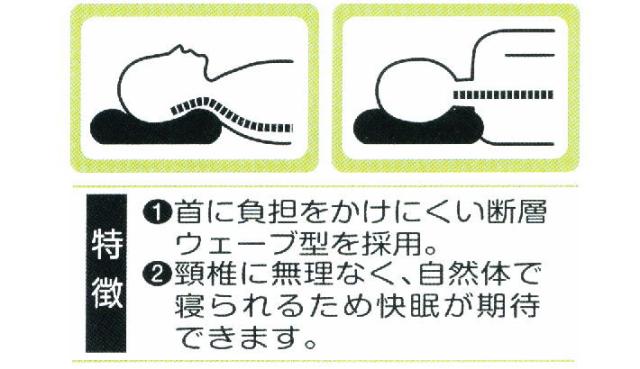 特徴

❶首に負担をかけにくい断層ウェーブ型を採用。
❷頸椎に無理なく、自然体で寝られるため快眠が期待できます。