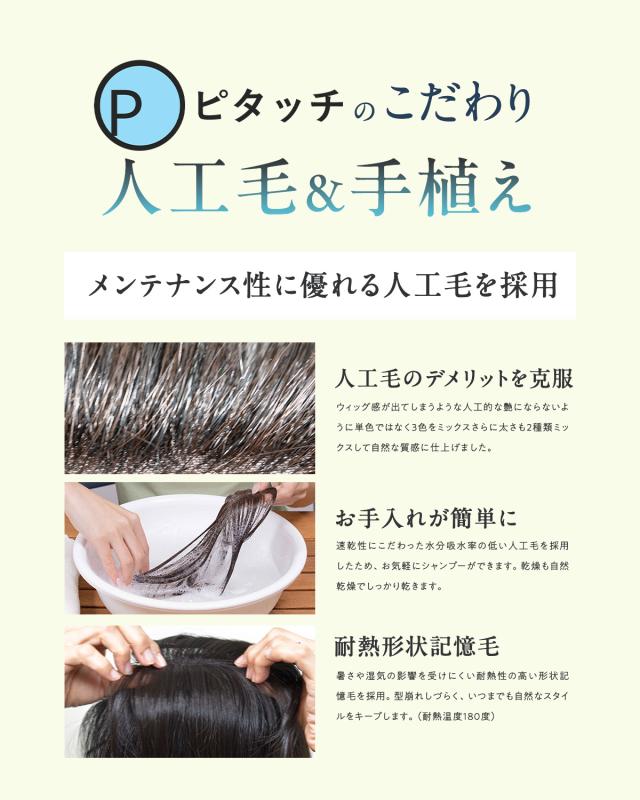 P ピタッチのこだわり
人工毛&手植え

メンテナンス性に優れる人工毛を採用

人工毛のデメリットを克服

ウィッグ感が出てしまうような人工的な艶にならないように単色ではなく3色をミックスさらに太さも2種類ミックスして自然な質感に仕上げました。

お手入れが簡単に

速乾性にこだわった水分吸水率の低い人工毛を採用したため、お気軽にシャンプーができます。乾燥も自然乾燥でしっかり乾きます。

耐熱形状記憶毛

暑さや湿気の影響を受けにくい耐熱性の高い形状記憶毛を採用。型崩れしづらく、いつまでも自然なスタイルをキープします。（耐熱温度180度）