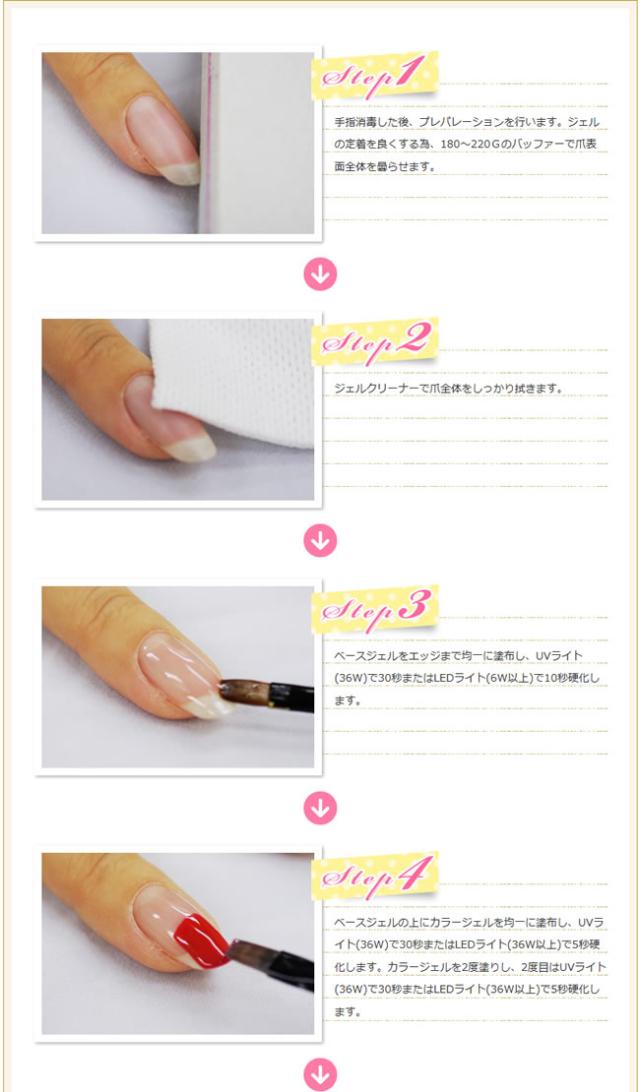 Step1

手指消毒した後、プレパレーションを行います。ジェルの定着を良くする為、180～220Gのバッファーで爪表面全体を曇らせます。

Step2

ジェルクリーナーで爪全体をしっかり拭きます。

Step3

ベースジェルをエッジまで均一に塗布し、UVライト(36W)で30秒またはLEDライト(6W以上)で10秒硬化します。

Step4

ベースジェルの上にカラージェルを均一に塗布し、UVライト(36W)で30秒またはLEDライト(36W以上)で5秒硬化します。カラージェルを2度塗りし、2度目はUVライト(36W)で30秒またはLEDライト(36W以上)で5秒硬化します。