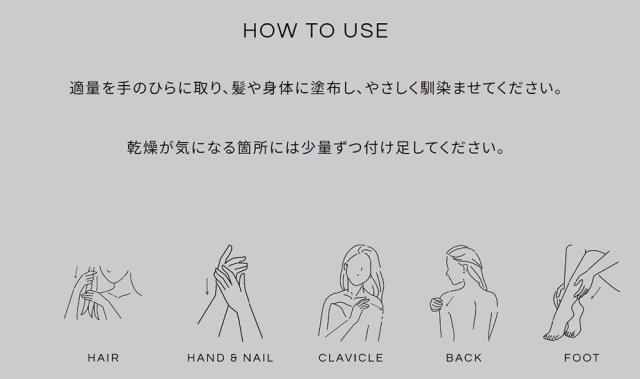 HOW TO USE

適量を手のひらに取り、髪や身体に塗布し、やさしく馴染ませてください。

乾燥が気になる箇所には少量ずつ付け足してください。

HAIR

HAND & NAIL

CLAVICLE

BACK

FOOT