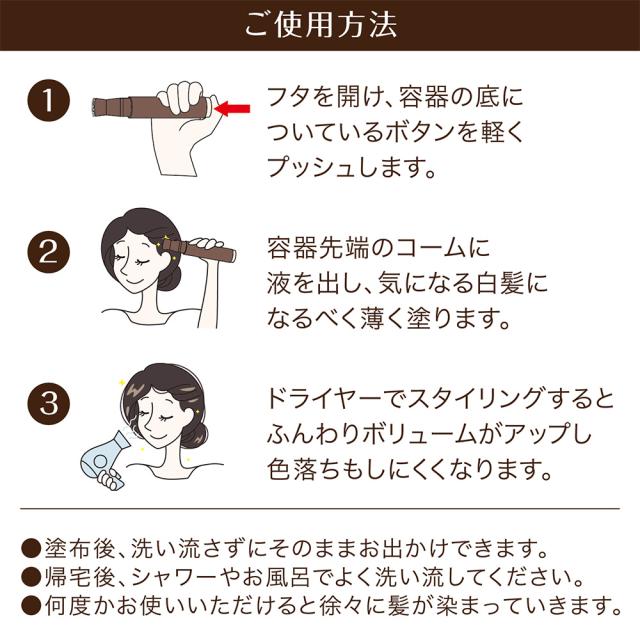 ご使用方法

1 フタを開け、容器の底についているボタンを軽くプッシュします。

2 容器先端のコームに液を出し、気になる白髪になるべく薄く塗ります。

3 ドライヤーでスタイリングするとふんわりボリュームがアップし色落ちもしにくくなります。

●塗布後、洗い流さずにそのままお出かけできます。
●帰宅後、シャワーやお風呂でよく洗い流してください。
●何度かお使いいただけると徐々に髪が染まっていきます。