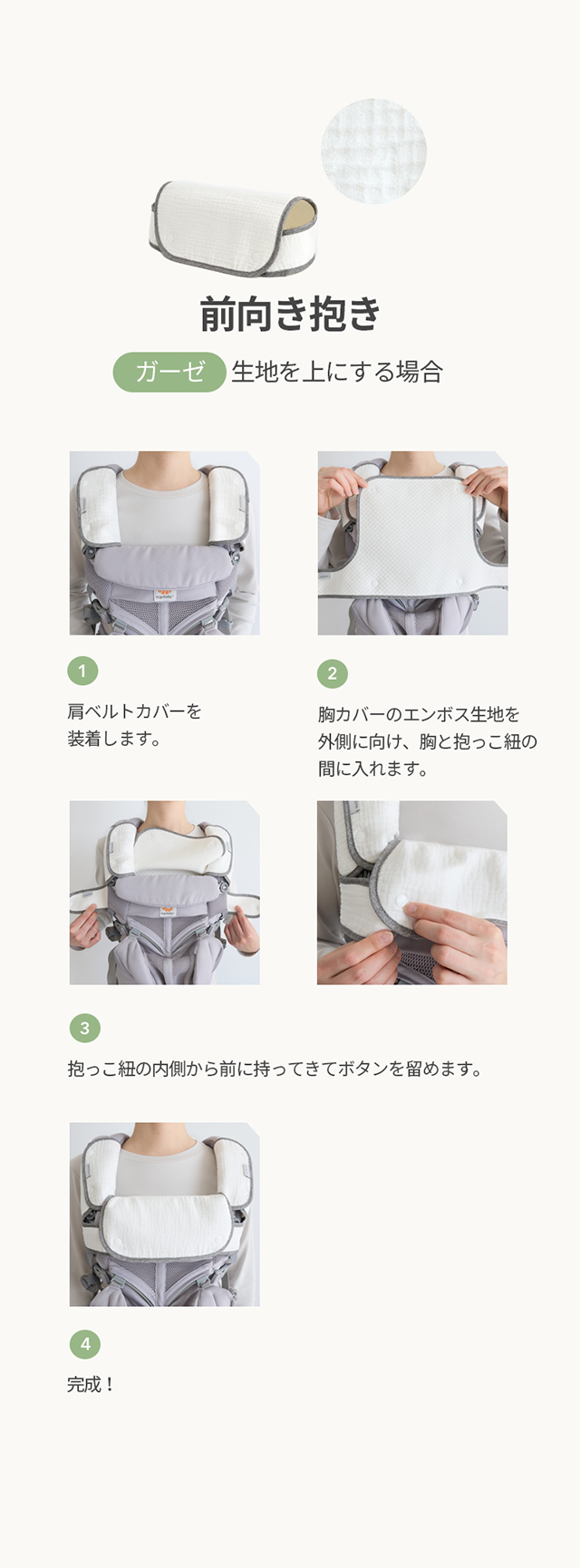 前向き抱き

ガーゼ 生地を上にする場合

1

肩ベルトカバーを装着します。

2

胸カバーのエンボス生地を外側に向け、胸と抱っこ紐の間に入れます。

3

抱っこ紐の内側から前に持ってきてボタンを留めます。

4

完成！