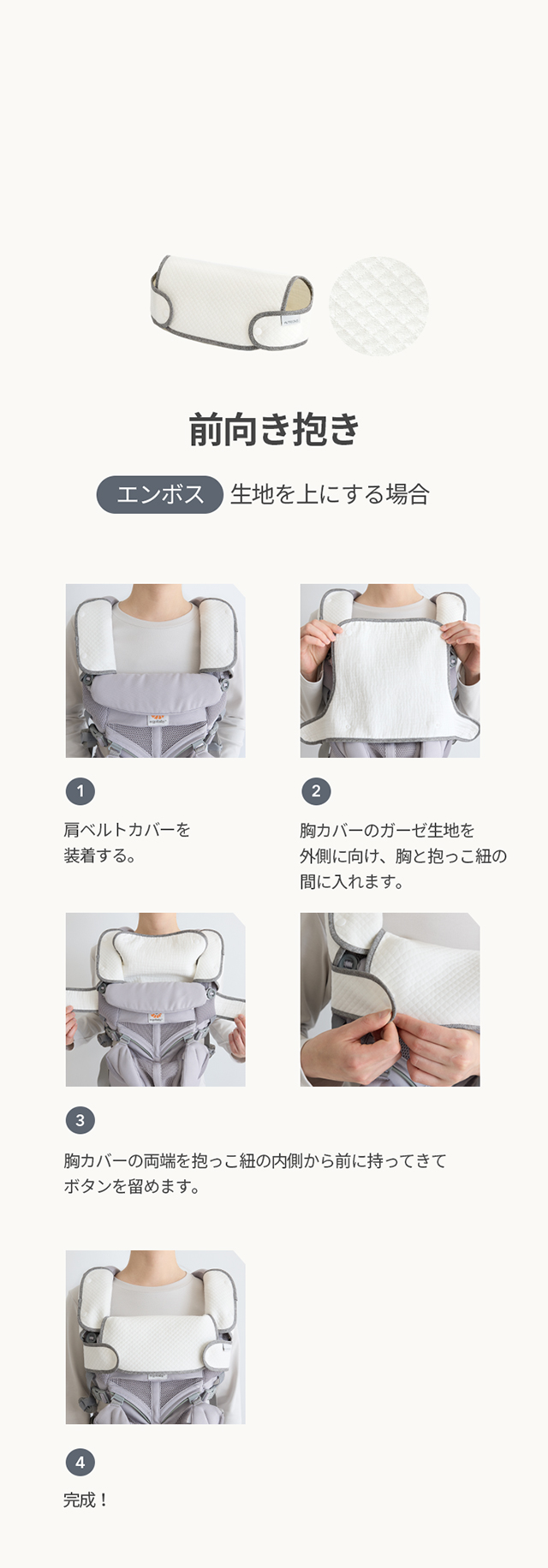 前向き抱き

エンボス 生地を上にする場合

1

肩ベルトカバーを装着する。

2

胸カバーのガーゼ生地を外側に向け、胸と抱っこ紐の間に入れます。

3

胸カバーの両端を抱っこ紐の内側から前に持ってきてボタンを留めます。

4

完成！