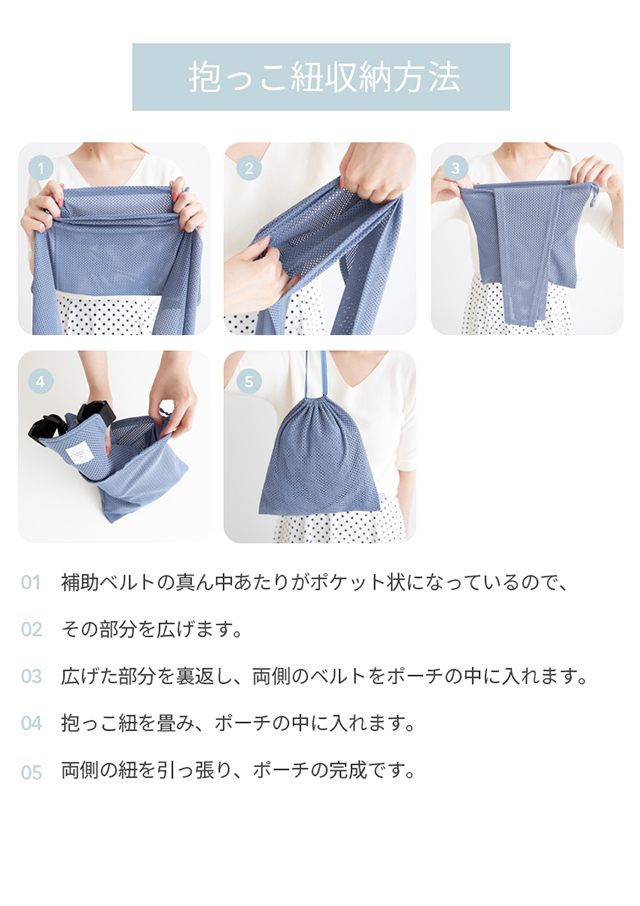 抱っこ紐収納方法

1

2

3

4

5

01 補助ベルトの真ん中あたりがポケット状になっているので、

02 その部分を広げます。

03 広げた部分を裏返し、両側のベルトをポーチの中に入れます。

04 抱っこ紐を畳み、ポーチの中に入れます。

05 両側の紐を引っ張り、ポーチの完成です。