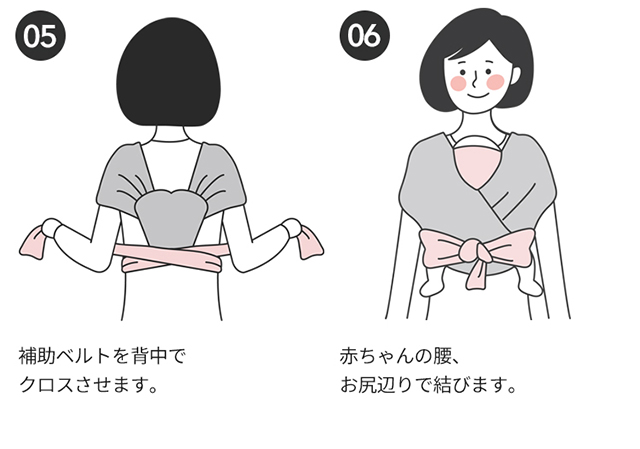 05

補助ベルトを背中で
クロスさせます。

06

赤ちゃんの腰、
お尻辺りで結びます。