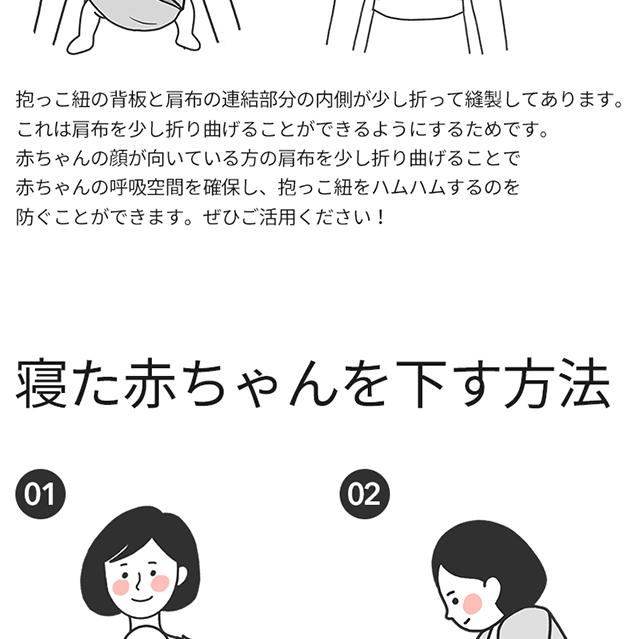 抱っこ紐の背板と肩布の連結部分の内側が少し折って縫製してあります。
これは肩布を少し折り曲げることができるようにするためです。
赤ちゃんの顔が向いている方の肩布を少し折り曲げることで
赤ちゃんの呼吸空間を確保し、抱っこ紐をハムハムするのを
防ぐことができます。ぜひご活用ください！

寝た赤ちゃんを下す方法

01

02