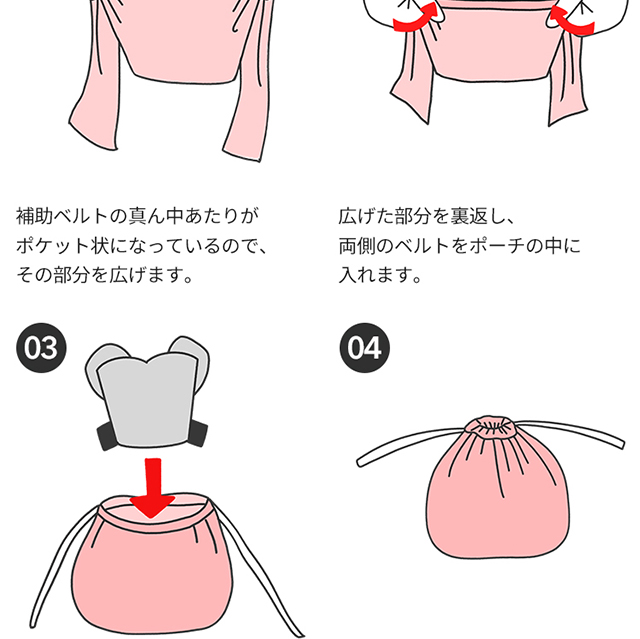 補助ベルトの真ん中あたりがポケット状になっているので、その部分を広げます。

広げた部分を裏返し、両側のベルトをポーチの中に入れます。

03

04