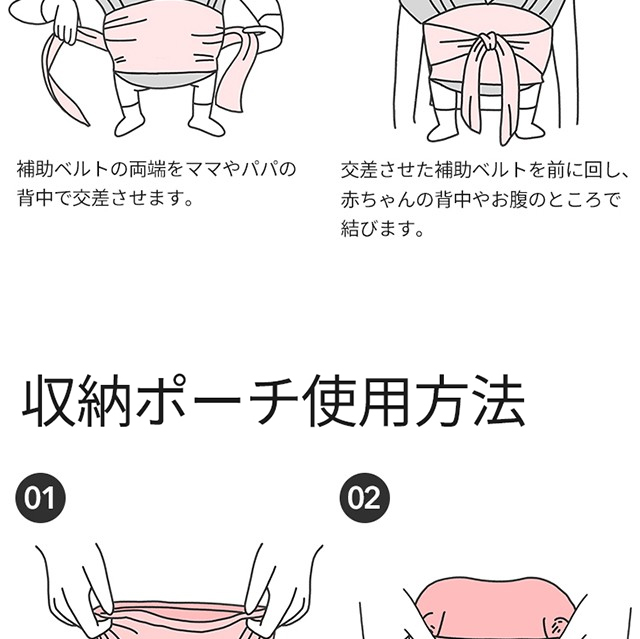 補助ベルトの両端をママやパパの背中で交差させます。

交差させた補助ベルトを前に回し、赤ちゃんの背中やお腹のところで結びます。

収納ポーチ使用方法

01

02