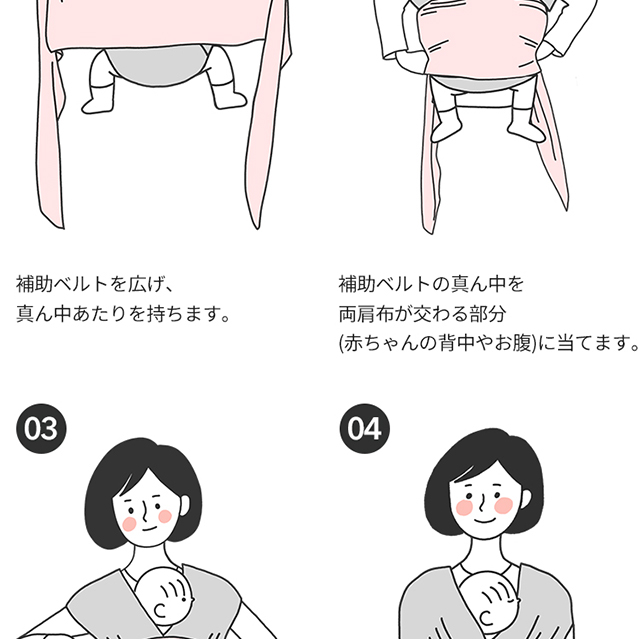 補助ベルトを広げ、
真ん中あたりを持ちます。

補助ベルトの真ん中を
両肩布が交わる部分
(赤ちゃんの背中やお腹)に当てます。

03

04