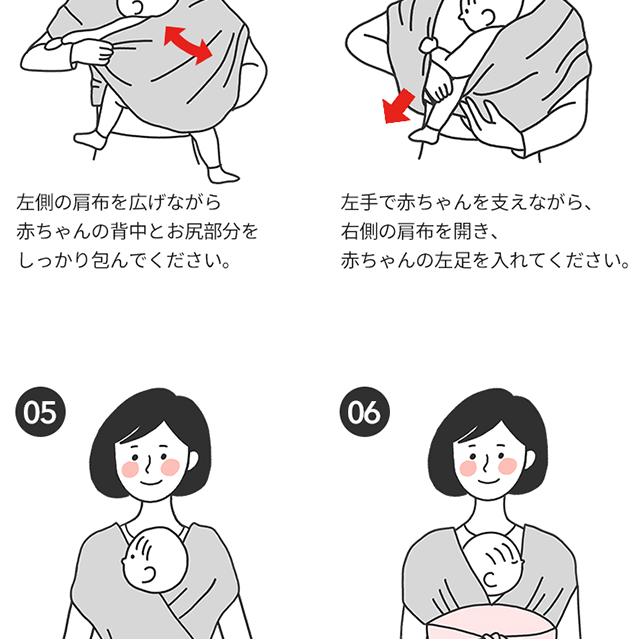 左側の肩布を広げながら
赤ちゃんの背中とお尻部分を
しっかり包んでください。

左手で赤ちゃんを支えながら、
右側の肩布を開き、
赤ちゃんの左足を入れてください。

05

06