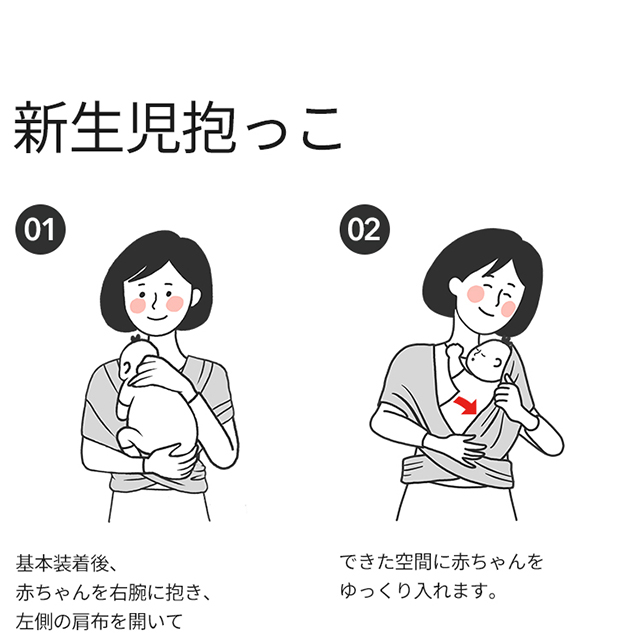 新生児抱っこ

01

基本装着後、
赤ちゃんを右腕に抱き、
左側の肩布を開いて

02

できた空間に赤ちゃんを
ゆっくり入れます。