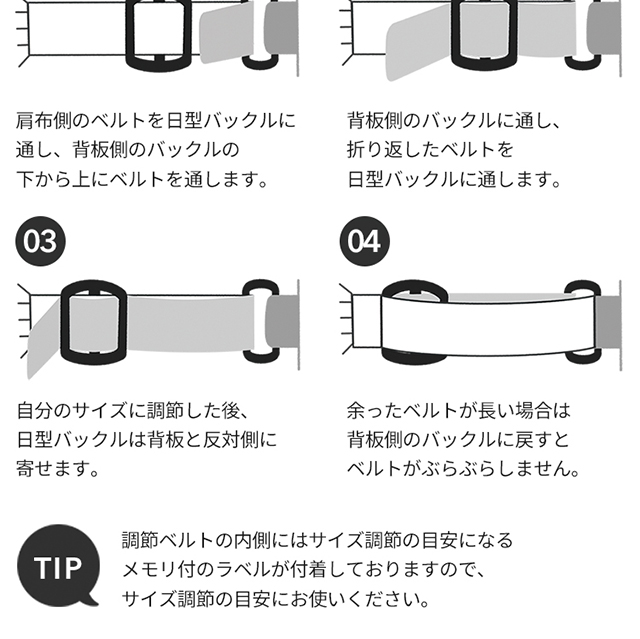 肩布側のベルトを日型バックルに通し、背板側のバックルの下から上にベルトを通します。

背板側のバックルに通し、折り返したベルトを日型バックルに通します。

03

自分のサイズに調節した後、日型バックルは背板と反対側に寄せます。

04

余ったベルトが長い場合は背板側のバックルに戻すとベルトがぶらぶらしません。

TIP

調節ベルトの内側にはサイズ調節の目安になるメモリ付のラベルが付着しておりますので、サイズ調節の目安にお使いください。