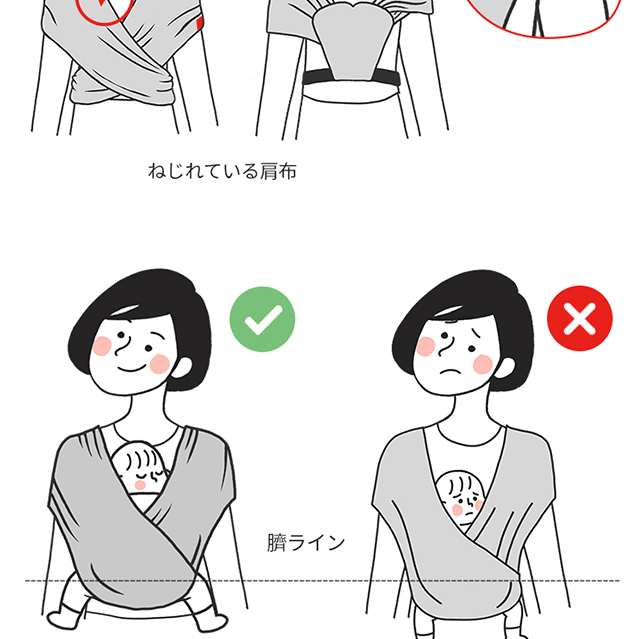 ねじれている肩布

臍ライン