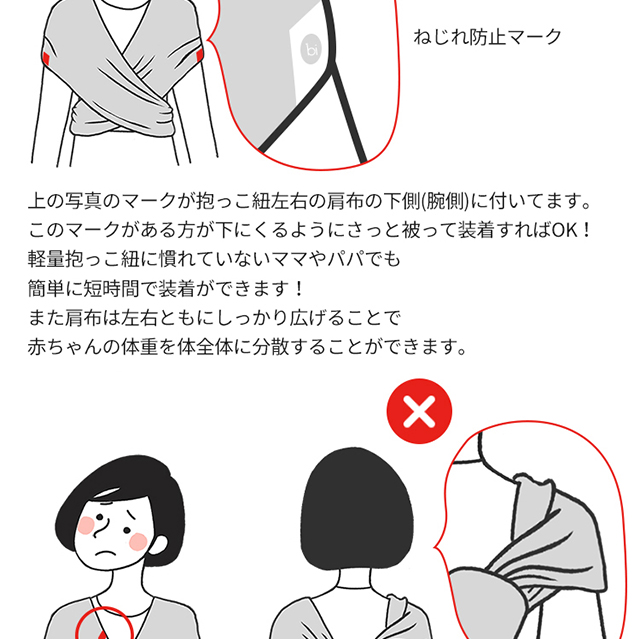 bi

ねじれ防止マーク

上の写真のマークが抱っこ紐左右の肩布の下側(腕側)に付いてます。
このマークがある方が下にくるようにさっと被って装着すればOK！
軽量抱っこ紐に慣れていないママやパパでも
簡単に短時間で装着ができます！
また肩布は左右ともにしっかり広げることで
赤ちゃんの体重を体全体に分散することができます。